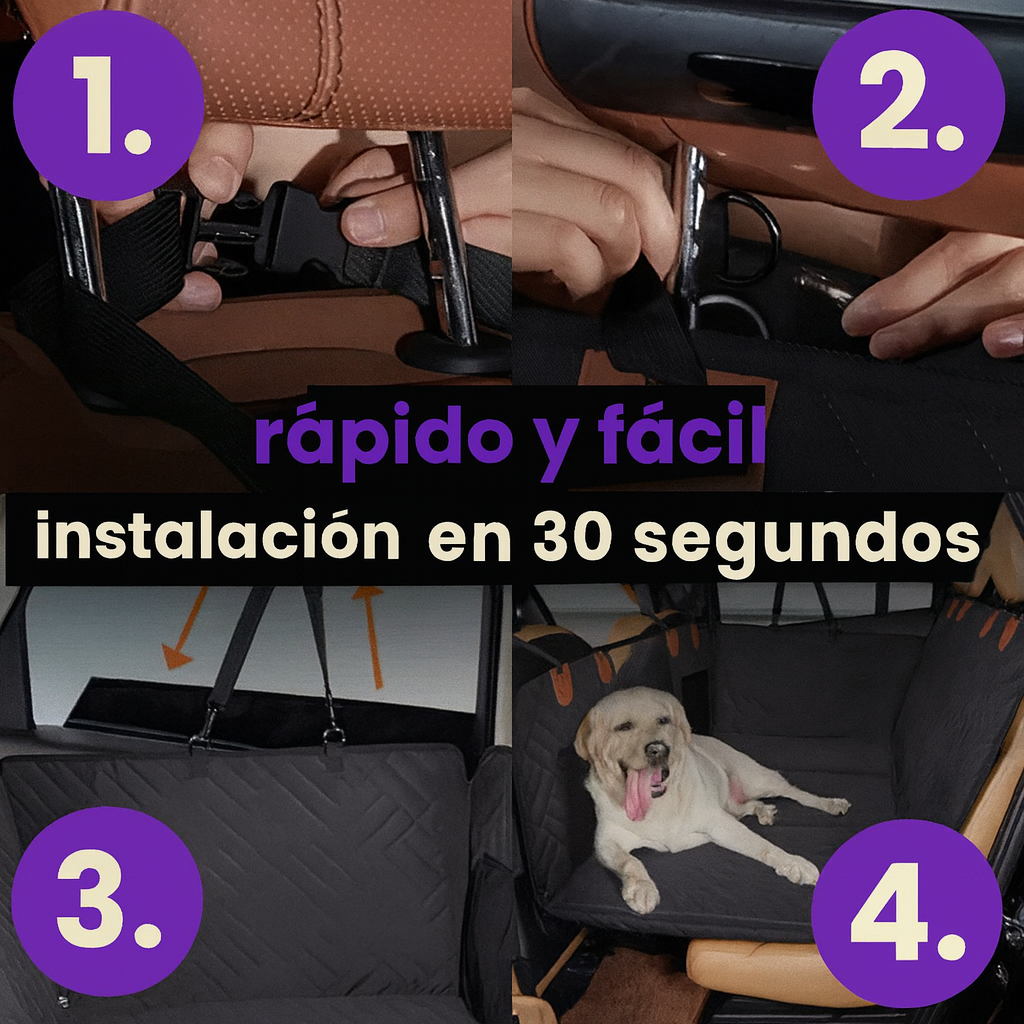 1.

2.

rápido y fácil

instalación en 30 segundos

3.

4.