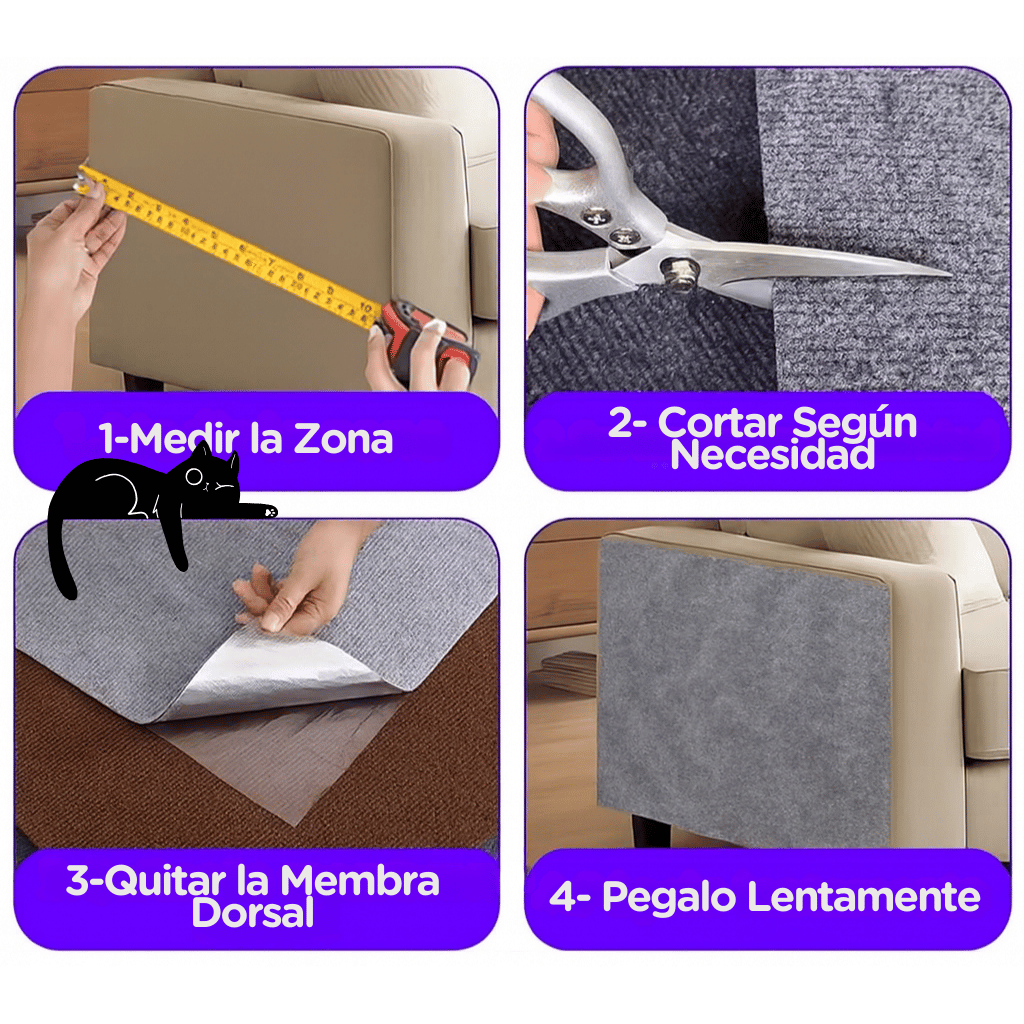 1-Medir la Zona

2- Cortar Según Necesidad

3-Quitar la Membra Dorsal

4- Pegalo Lentamente